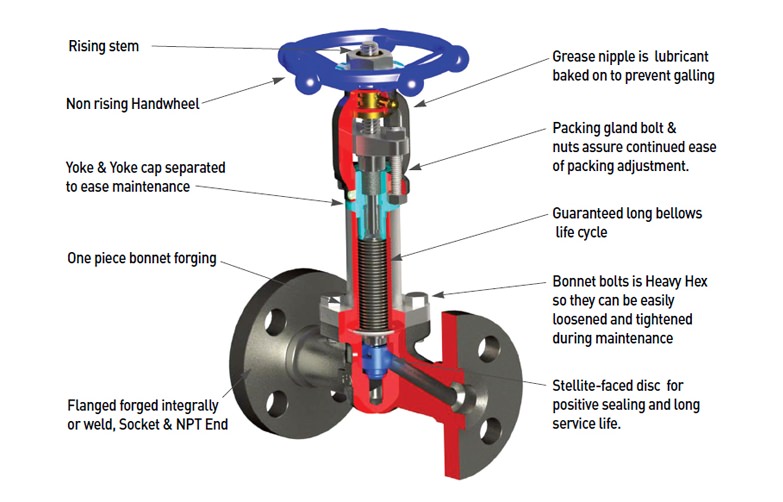 Rising stem

Non rising Handwheel

Yoke & Yoke cap separated to ease maintenance

One piece bonnet forging

Flanged forged integrally or weld, Socket & NPT End

Grease nipple is lubricant baked on to prevent galling

Packing gland bolt & nuts assure continued ease of packing adjustment.

Guaranteed long bellows life cycle

Bonnet bolts is Heavy Hex so they can be easily loosened and tightened during maintenance

Stellite-faced disc for positive sealing and long service life.