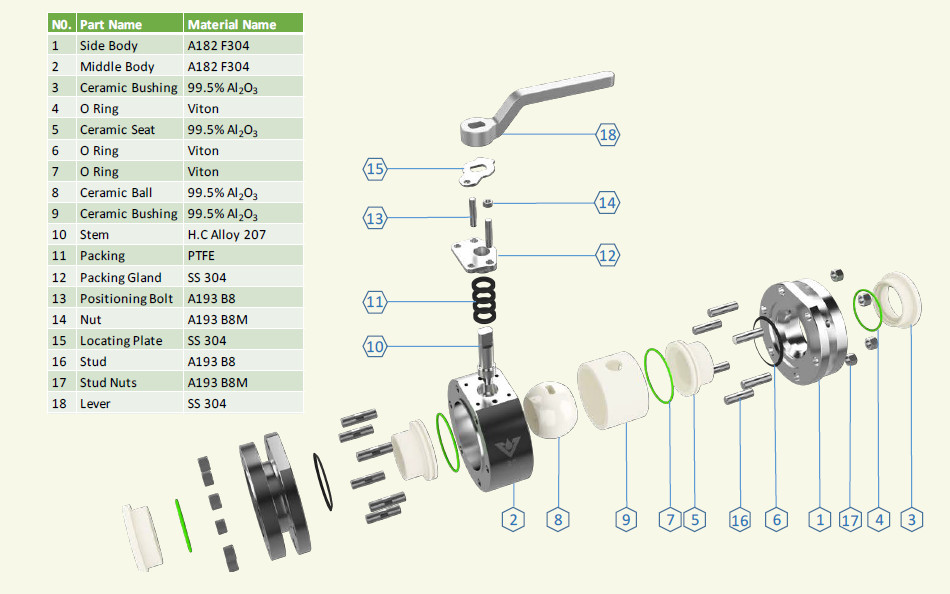 | N0. | Part Name | Material Name |
|---|---|---|
| 1 | Side Body | A182 F304 |
| 2 | Middle Body | A182 F304 |
| 3 | Ceramic Bushing | 99.5% $Al_2O_3$ |
| 4 | O Ring | Viton |
| 5 | Ceramic Seat | 99.5% $Al_2O_3$ |
| 6 | O Ring | Viton |
| 7 | O Ring | Viton |
| 8 | Ceramic Ball | 99.5% $Al_2O_3$ |
| 9 | Ceramic Bushing | 99.5% $Al_2O_3$ |
| 10 | Stem | H.C Alloy 207 |
| 11 | Packing | PTFE |
| 12 | Packing Gland | SS 304 |
| 13 | Positioning Bolt | A193 B8 |
| 14 | Nut | A193 B8M |
| 15 | Locating Plate | SS 304 |
| 16 | Stud | A193 B8 |
| 17 | Stud Nuts | A193 B8M |
| 18 | Lever | SS 304 |

18
15
14
13
12
11
10
2 8 9 7 5 16 6 1 17 4 3