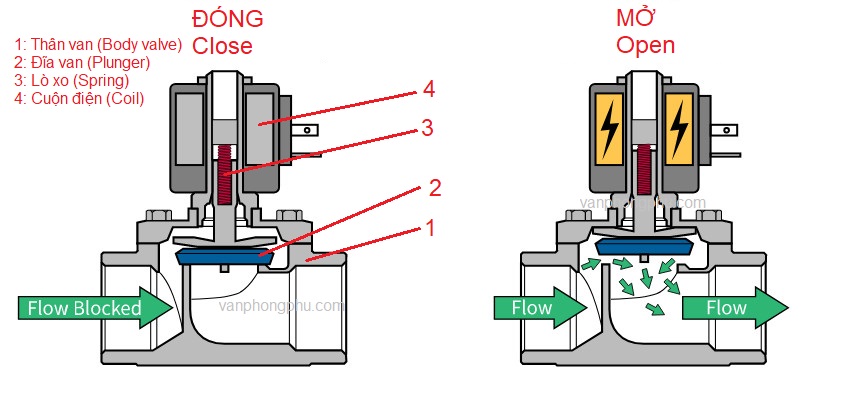 1: Thân van (Body valve)
2: Đĩa van (Plunger)
3: Lò xo (Spring)
4: Cuộn điện (Coil)

ĐÓNG
Close

4
3
2
1

Flow Blocked

vanphongphu.com

MỞ
Open

vanphongphu.com

Flow
Flow